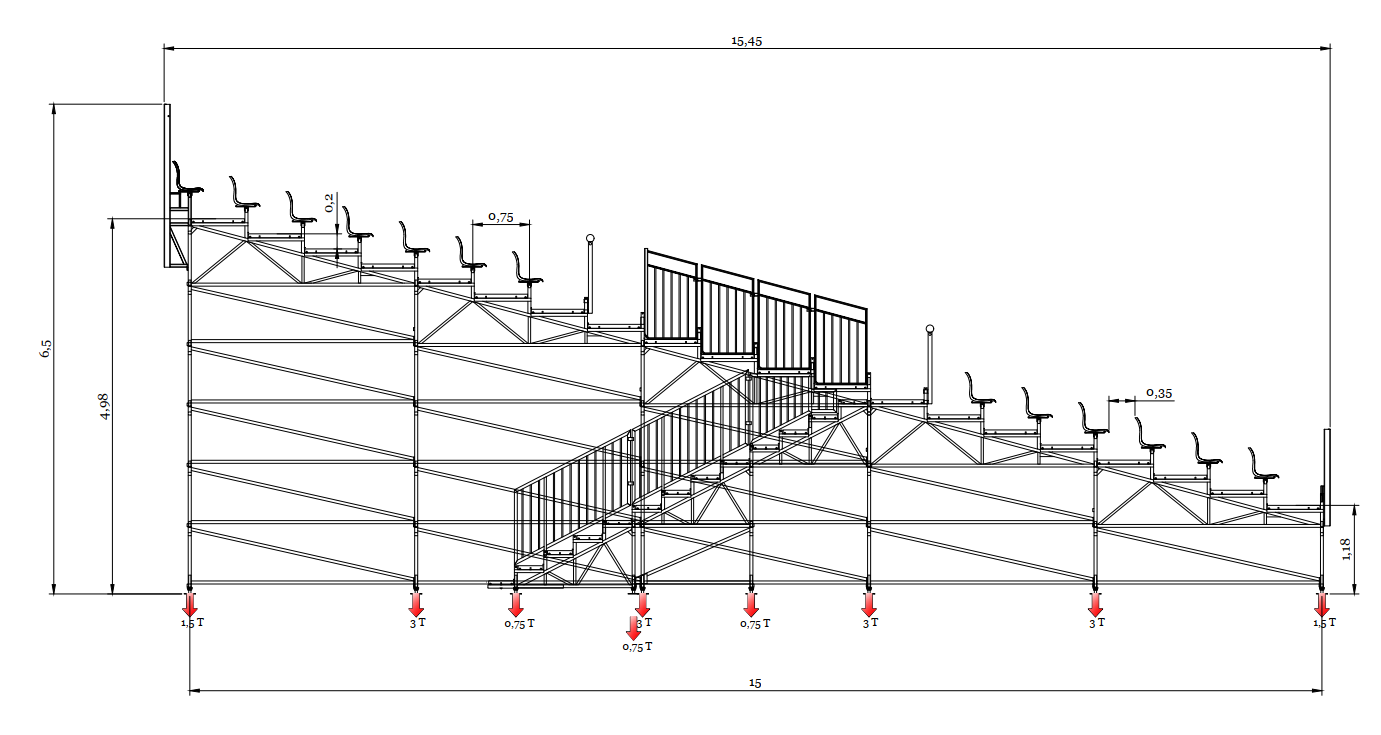 15,45

6,5

4,98

0,2

0,75

0,35

1,18

1,5 T

3 T

0,75 T

3 T

0,75 T

0,75 T

3 T

3 T

1,5 T

15